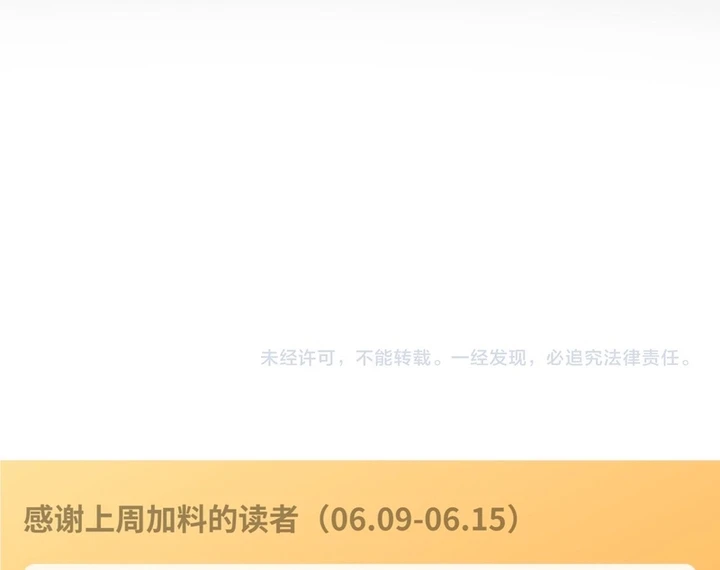 未经许可，不能转载。一经发现，必追究法律责任。

感谢上周加料的读者（06.09-06.15）